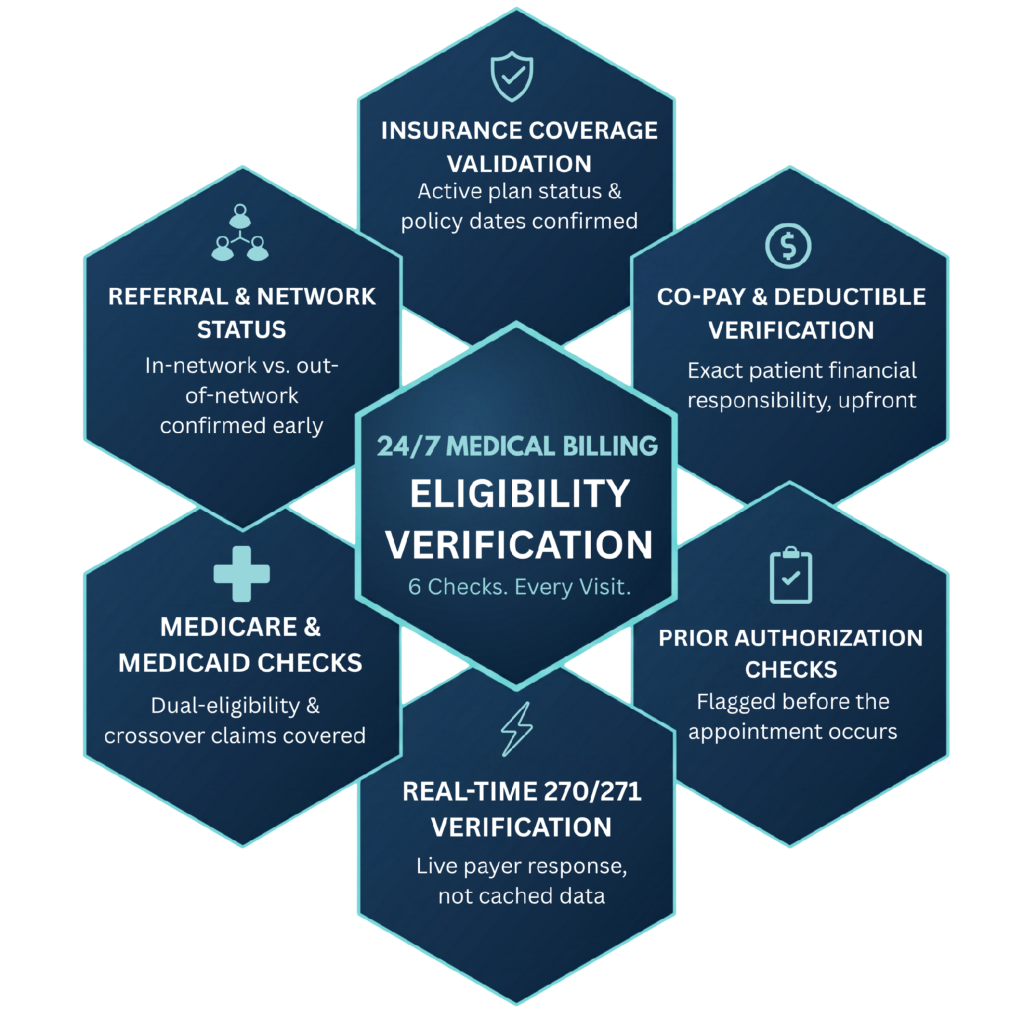 INSURANCE COVERAGE VALIDATION
Active plan status & policy dates confirmed

REFERRAL & NETWORK STATUS
In-network vs. out-of-network confirmed early

CO-PAY & DEDUCTIBLE VERIFICATION
Exact patient financial responsibility, upfront

24/7 MEDICAL BILLING
ELIGIBILITY VERIFICATION
6 Checks. Every Visit.

MEDICARE & MEDICAID CHECKS
Dual-eligibility & crossover claims covered

PRIOR AUTHORIZATION CHECKS
Flagged before the appointment occurs

REAL-TIME 270/271 VERIFICATION
Live payer response, not cached data